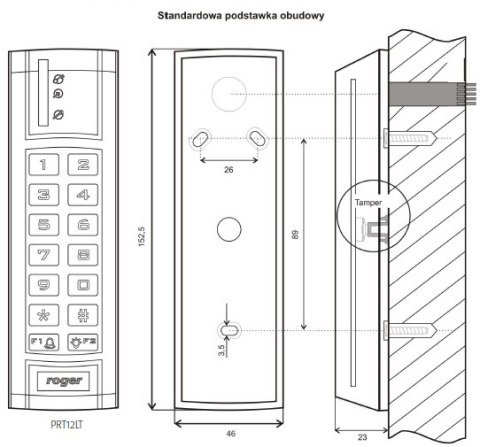 Standardowa podstawka obudowy

1 2
3 4
5 6
7 8
9 0
* #
F1 F2

roger

PRT12LT

152,5

26

89

3,5

46

Tamper

23